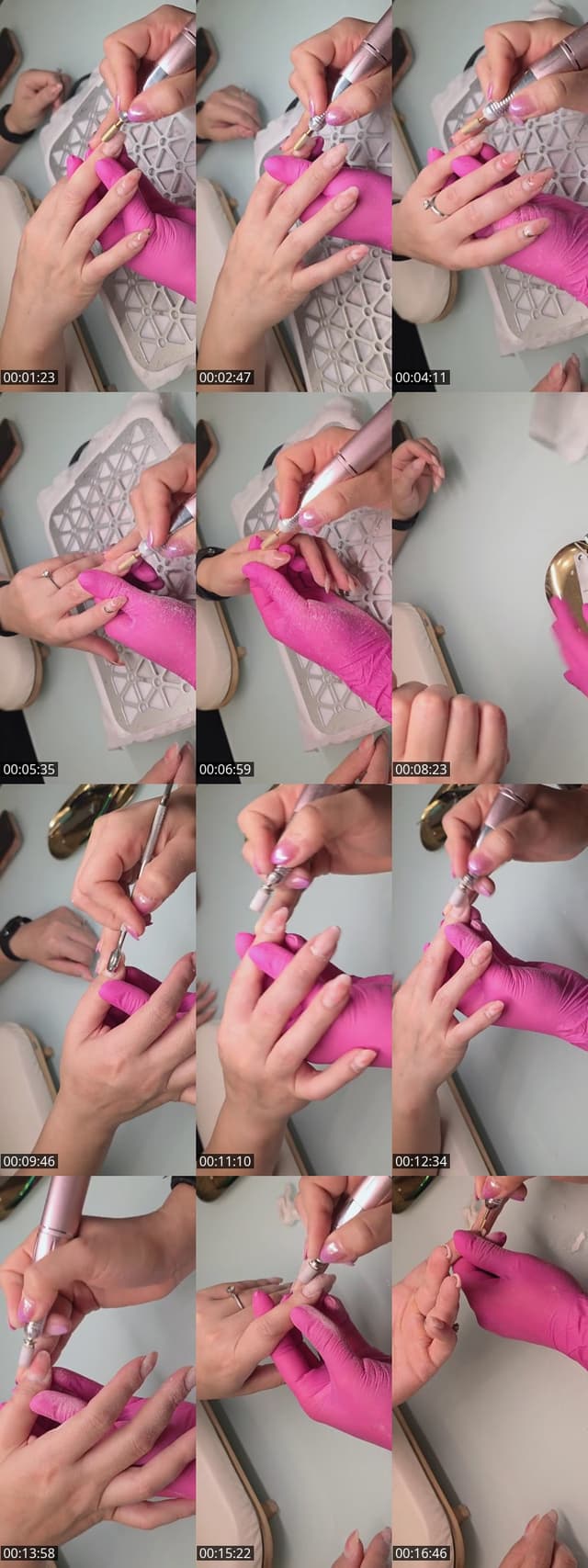 00:01:23
00:02:47
00:04:11
00:05:35
00:06:59
00:08:23
00:09:46
00:11:10
00:12:34
00:13:58
00:15:22
00:16:46